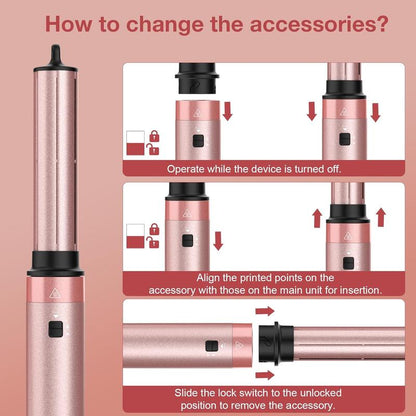 How to change the accessories?

Operate while the device is turned off.

Align the printed points on the accessory with those on the main unit for insertion.

Slide the lock switch to the unlocked position to remove the accessory.